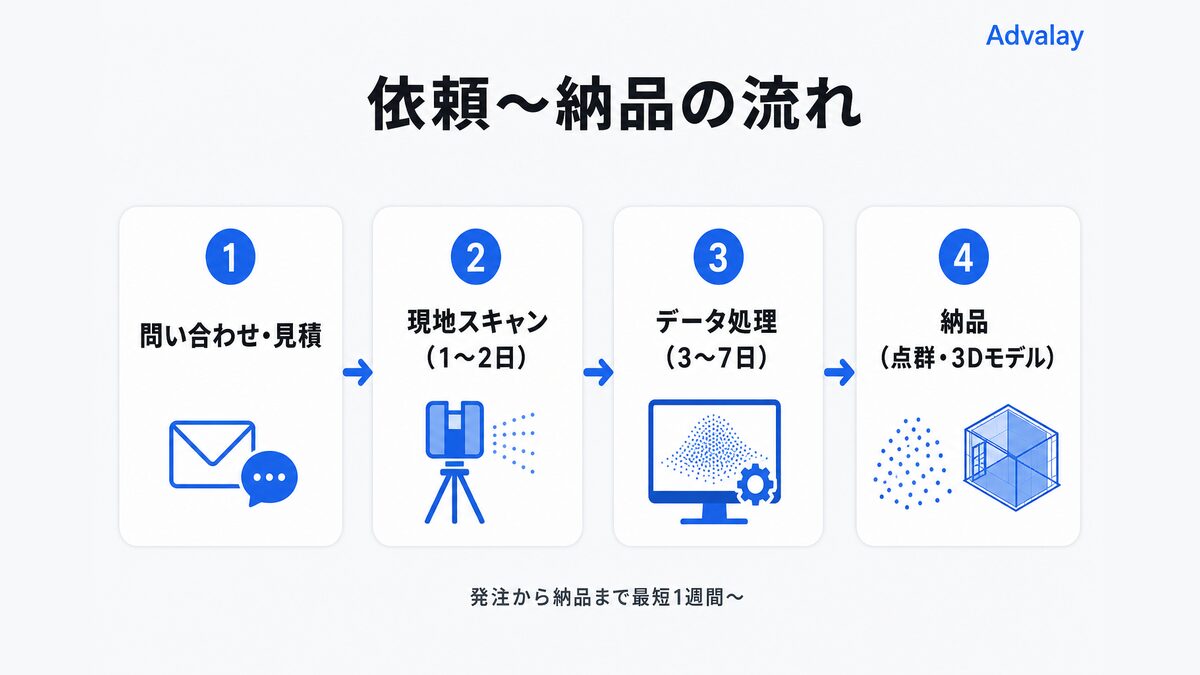 Advalay

依頼〜納品の流れ

1
問い合わせ・見積

2
現地スキャン
（1〜2日）

3
データ処理
（3〜7日）

4
納品
（点群・3Dモデル）

発注から納品まで最短1週間〜