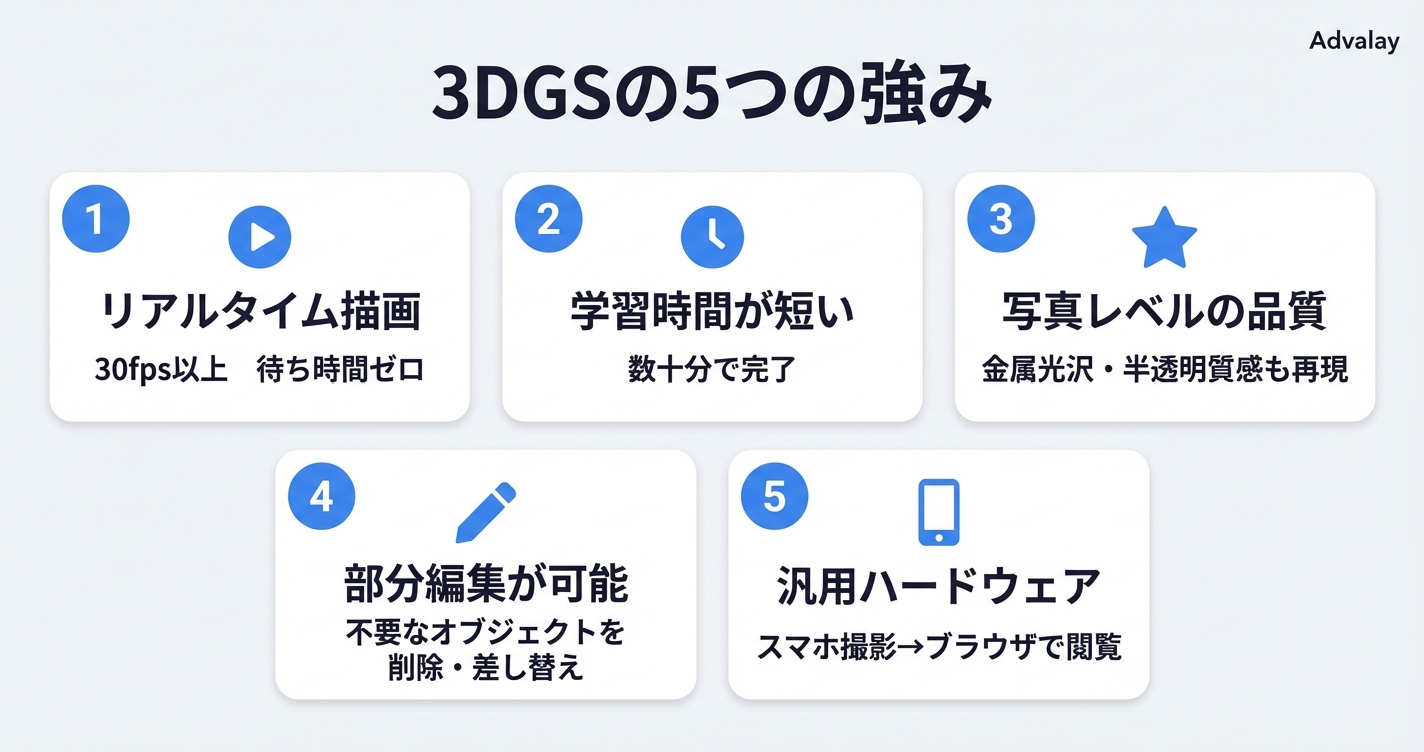 Advalay

3DGSの5つの強み

1
リアルタイム描画
30fps以上　待ち時間ゼロ

2
学習時間が短い
数十分で完了

3
写真レベルの品質
金属光沢・半透明質感も再現

4
部分編集が可能
不要なオブジェクトを削除・差し替え

5
汎用ハードウェア
スマホ撮影→ブラウザで閲覧