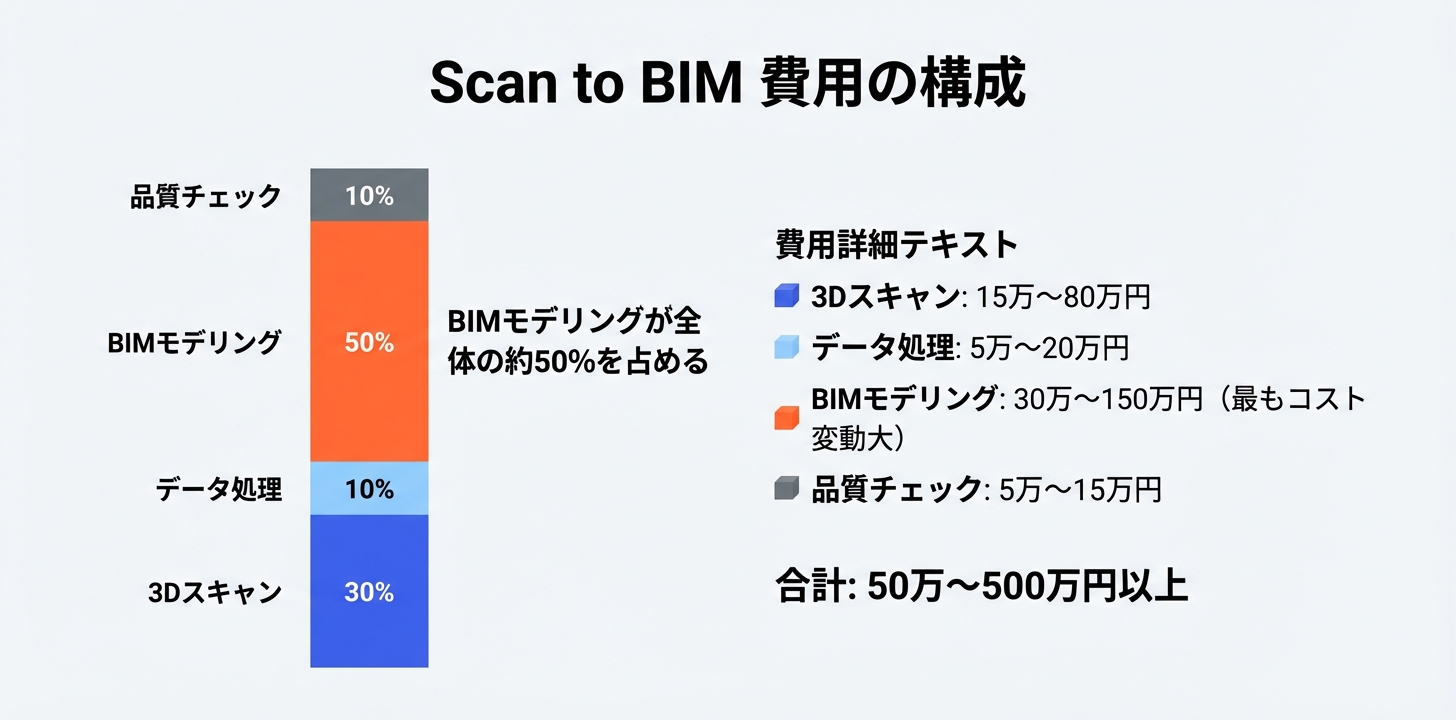 Scan to BIM 費用の構成

品質チェック 10%

BIMモデリング 50%

データ処理 10%

3Dスキャン 30%

BIMモデリングが全体の約50%を占める

費用詳細テキスト

3Dスキャン: 15万〜80万円

データ処理: 5万〜20万円

BIMモデリング: 30万〜150万円（最もコスト変動大）

品質チェック: 5万〜15万円

合計: 50万〜500万円以上