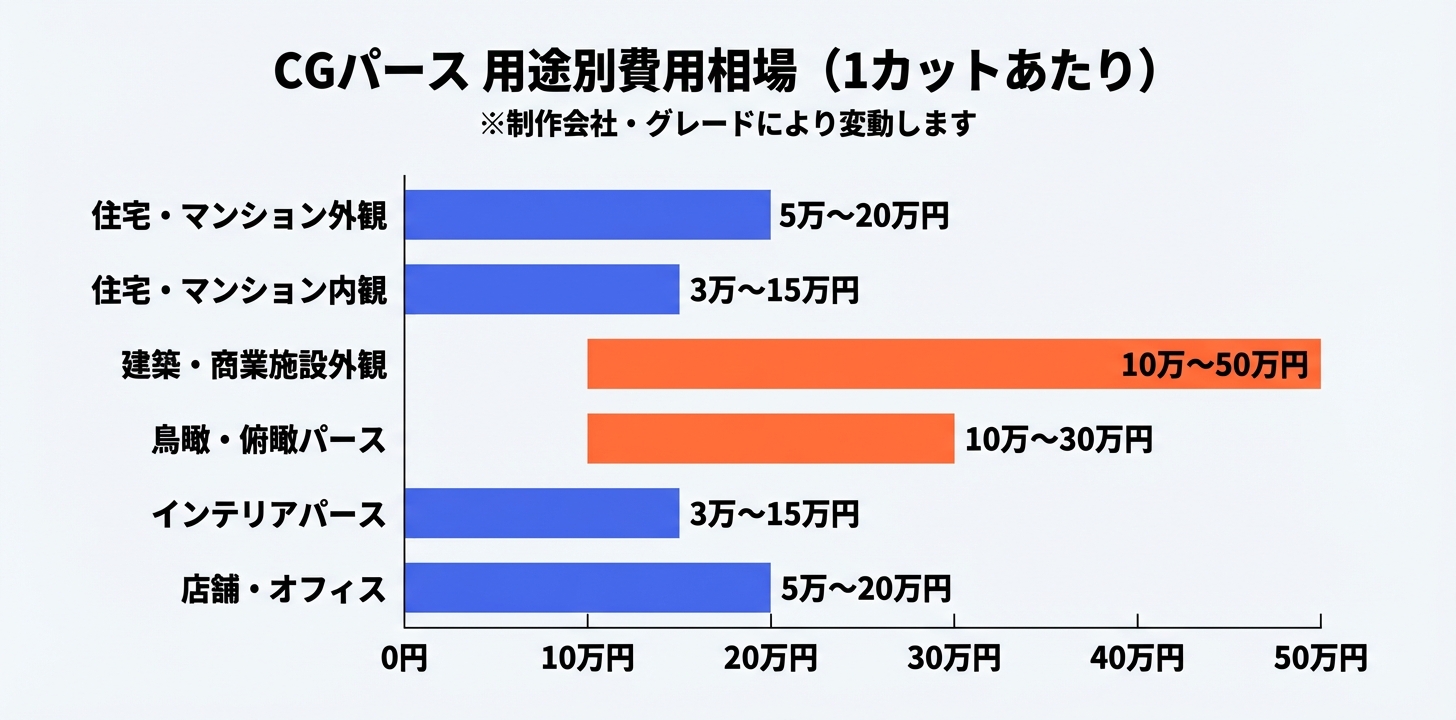 CGパース 用途別費用相場（1カットあたり）
※制作会社・グレードにより変動します

住宅・マンション外観 5万〜20万円
住宅・マンション内観 3万〜15万円
建築・商業施設外観 10万〜50万円
鳥瞰・俯瞰パース 10万〜30万円
インテリアパース 3万〜15万円
店舗・オフィス 5万〜20万円

0円 10万円 20万円 30万円 40万円 50万円