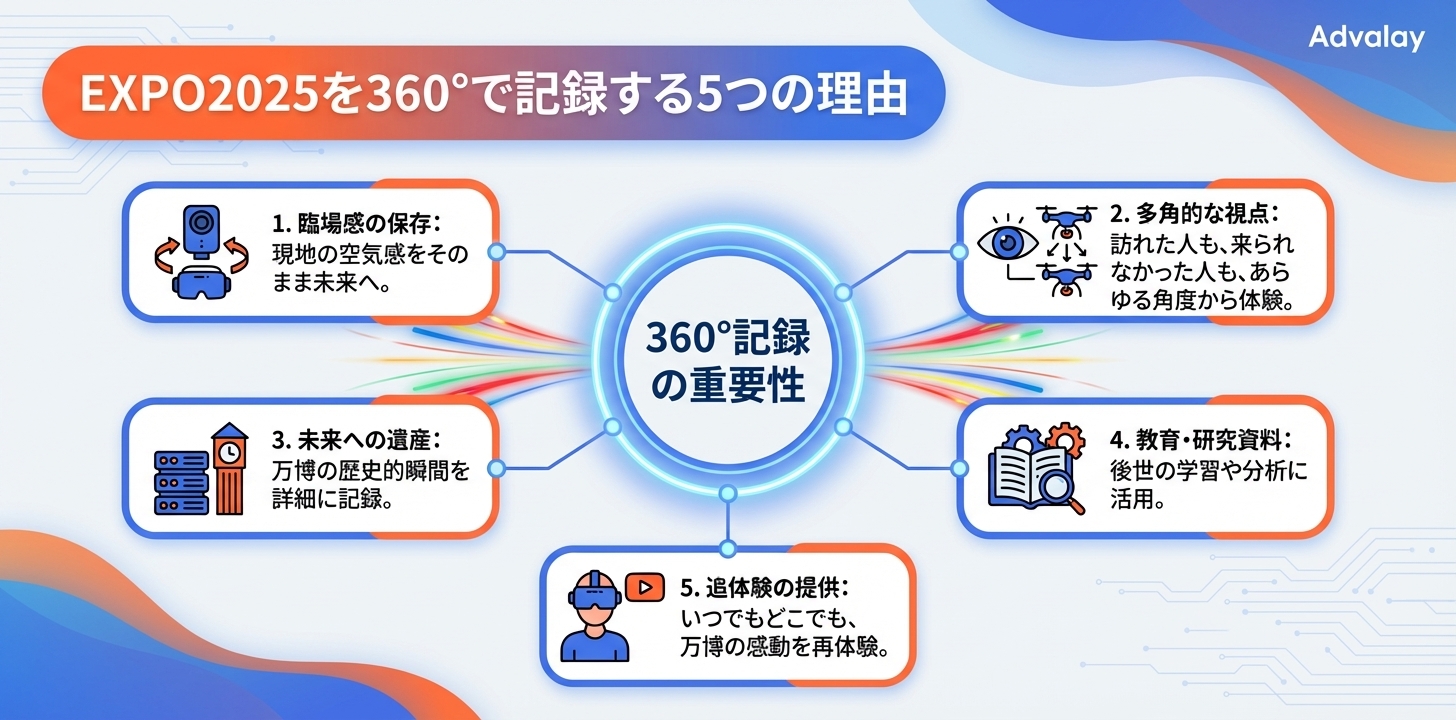 Advalay

EXPO2025を360°で記録する5つの理由

360°記録の重要性

1. 臨場感の保存:
現地の空気感をそのまま未来へ。

2. 多角的な視点:
訪れた人も、来られなかった人も、あらゆる角度から体験。

3. 未来への遺産:
万博の歴史的瞬間を詳細に記録。

4. 教育・研究資料:
後世の学習や分析に活用。

5. 追体験の提供:
いつでもどこでも、万博の感動を再体験。